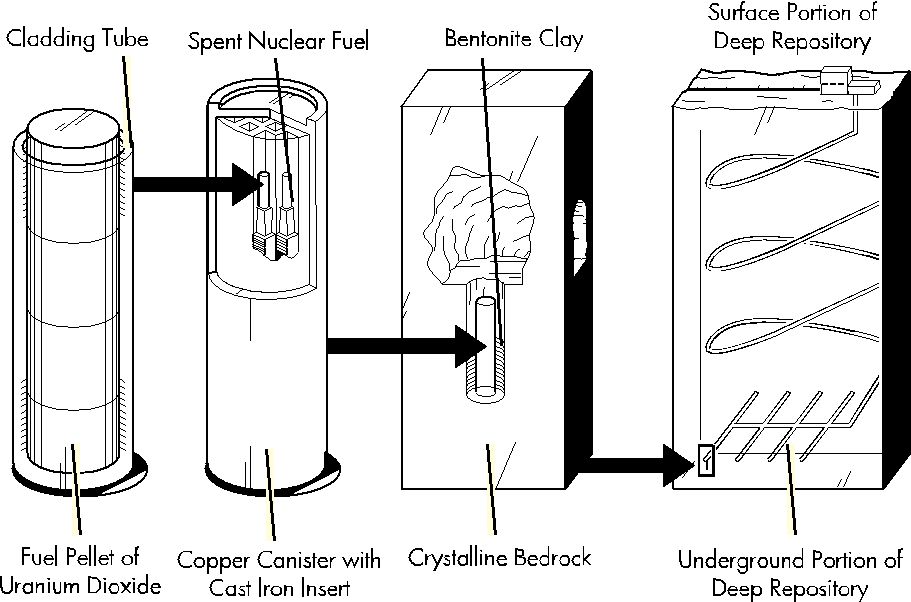 Cladding Tube

Spent Nuclear Fuel

Bentonite Clay

Surface Portion of Deep Repository

Fuel Pellet of Uranium Dioxide

Copper Canister with Cast Iron Insert

Crystalline Bedrock

Underground Portion of Deep Repository